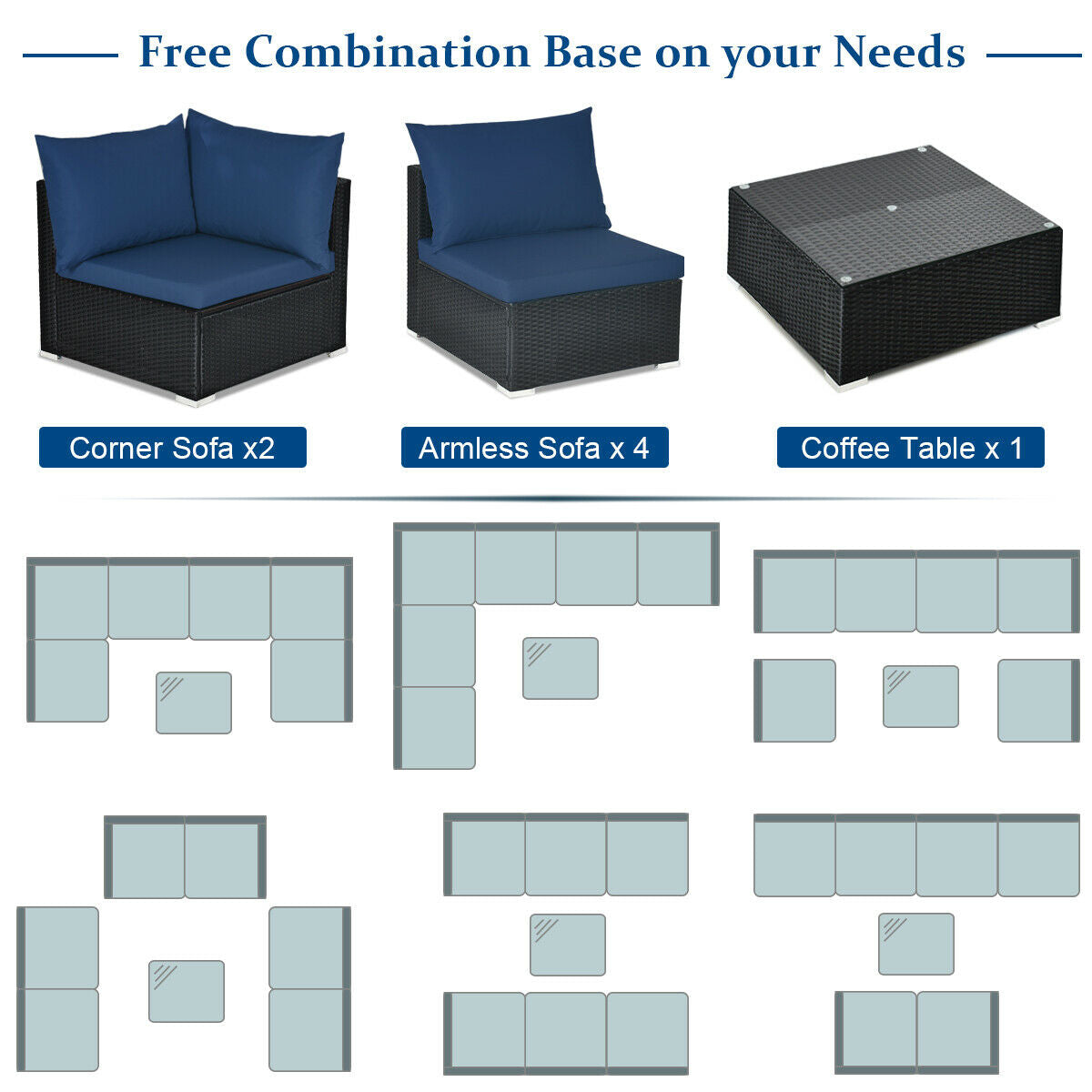 Free Combination Base on your Needs

Corner Sofa x2

Armless Sofa x 4

Coffee Table x 1